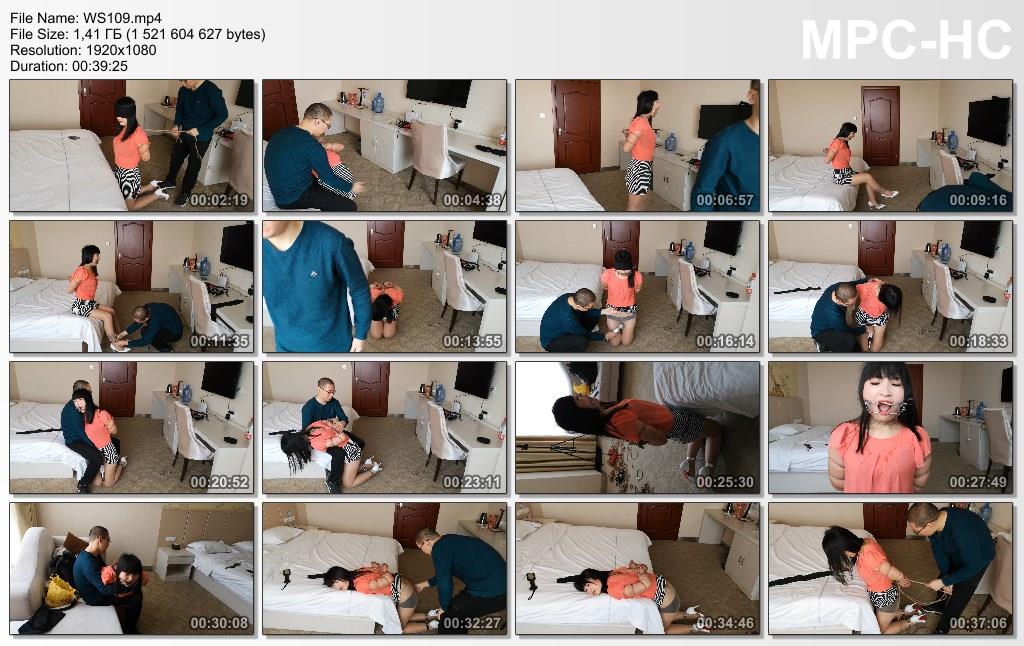 File Name: WS109.mp4
File Size: 1,41 ГБ (1 521 604 627 bytes)
Resolution: 1920x1080
Duration: 00:39:25

MPC-HC

00:02:19
00:04:38
00:06:57
00:09:16
00:11:35
00:13:55
00:16:14
00:18:33
00:20:52
00:23:11
00:25:30
00:27:49
00:30:08
00:32:27
00:34:46
00:37:06